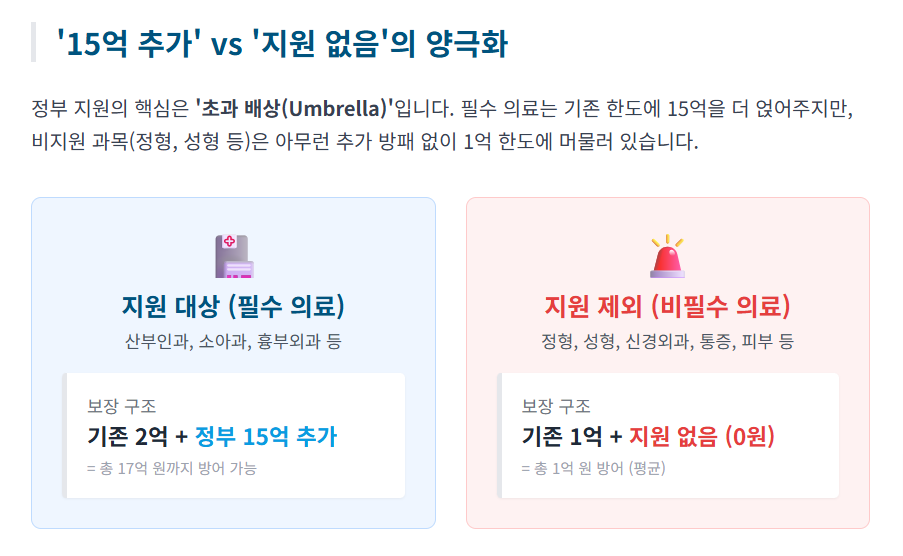 '15억 추가' vs '지원 없음'의 양극화

정부 지원의 핵심은 '초과 배상(Umbrella)'입니다. 필수 의료는 기존 한도에 15억을 더 얹어주지만, 비지원 과목(정형, 성형 등)은 아무런 추가 방패 없이 1억 한도에 머물러 있습니다.

지원 대상 (필수 의료)

산부인과, 소아과, 흉부외과 등

보장 구조

기존 2억 + 정부 15억 추가

= 총 17억 원까지 방어 가능

지원 제외 (비필수 의료)

정형, 성형, 신경외과, 통증, 피부 등

보장 구조

기존 1억 + 지원 없음 (0원)

= 총 1억 원 방어 (평균)